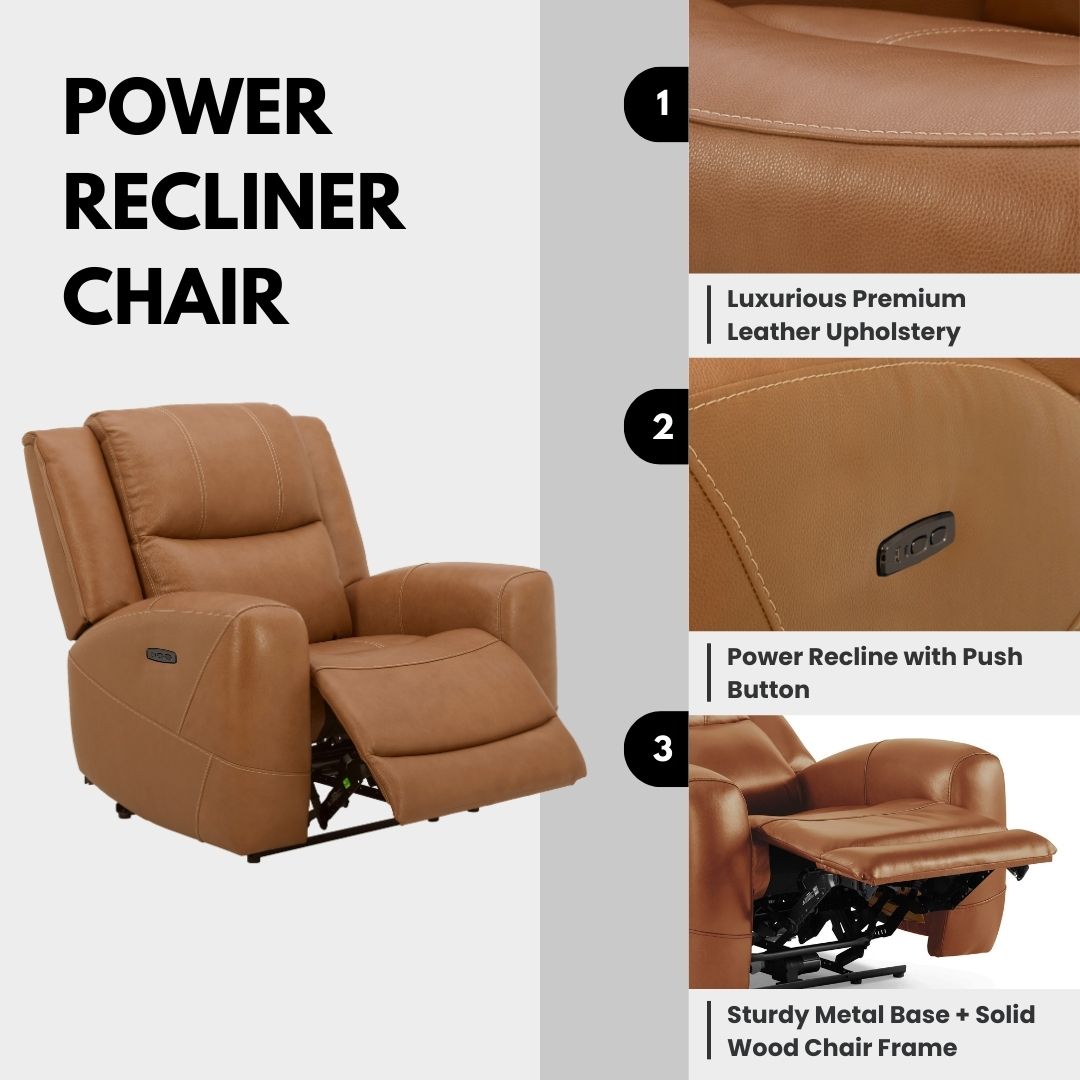 POWER RECLINER CHAIR

1

Luxurious Premium Leather Upholstery

2

Power Recline with Push Button

3

Sturdy Metal Base + Solid Wood Chair Frame