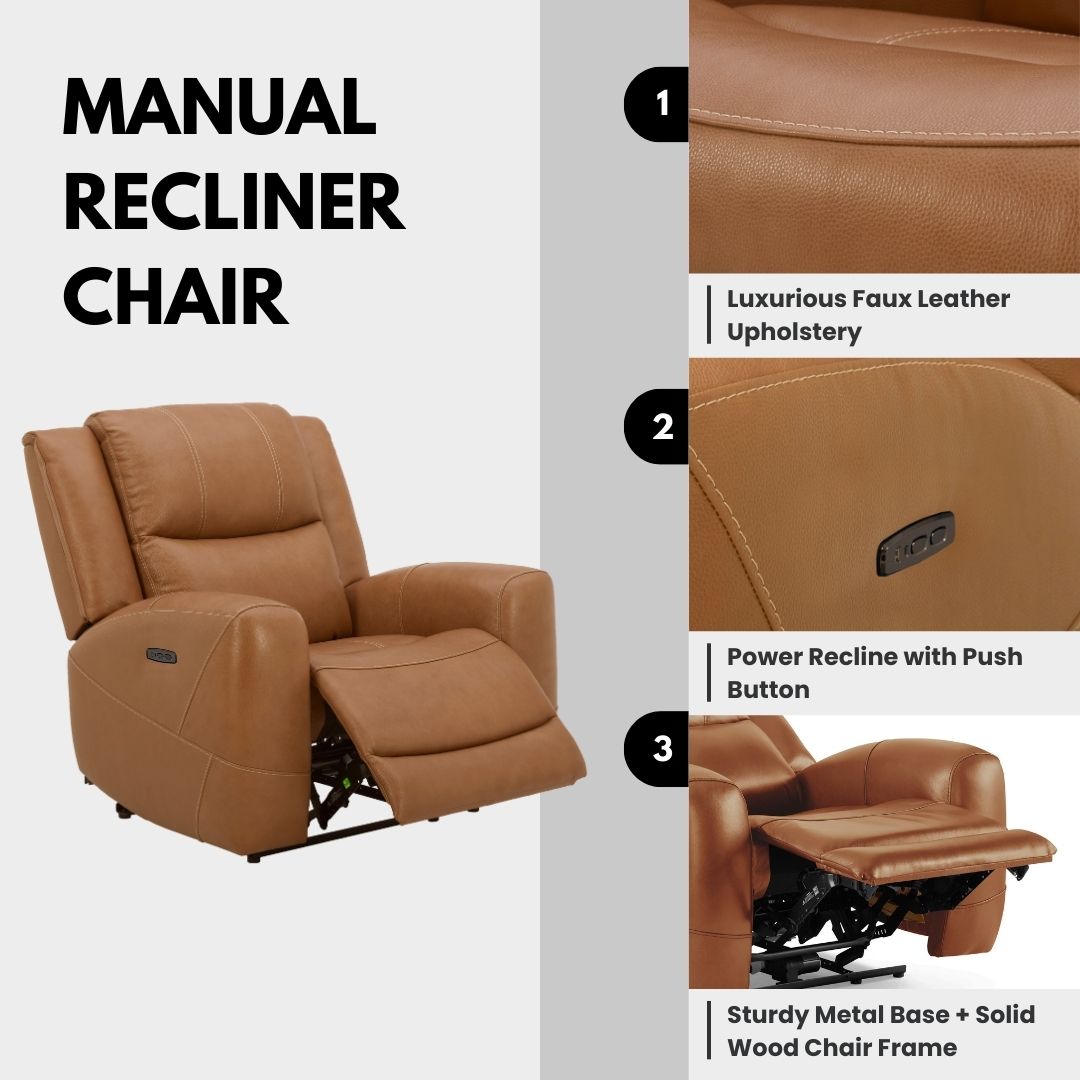 MANUAL RECLINER CHAIR

1

Luxurious Faux Leather Upholstery

2

Power Recline with Push Button

3

Sturdy Metal Base + Solid Wood Chair Frame